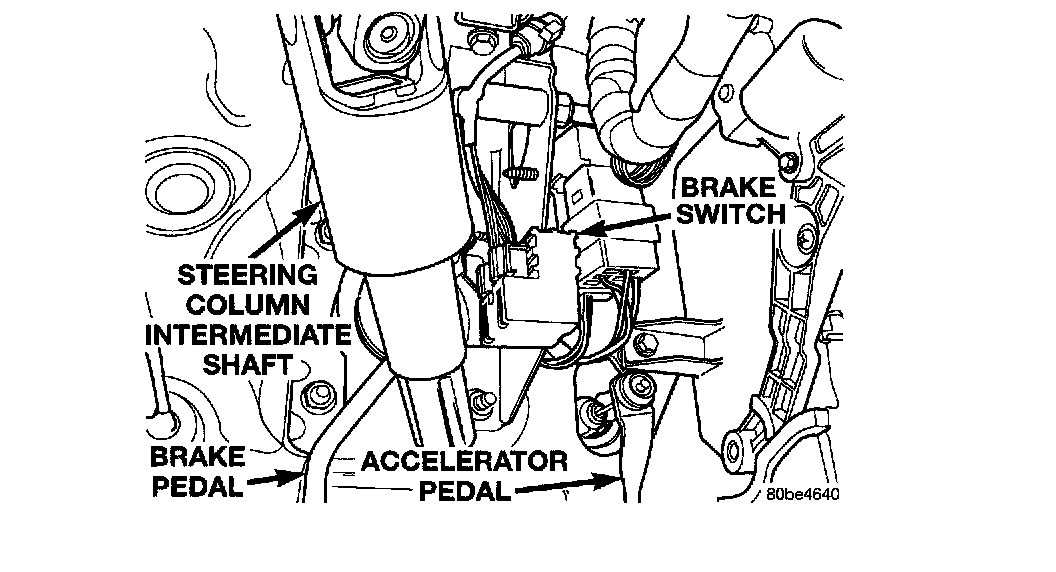 BRAKE SWITCH

STEERING COLUMN INTERMEDIATE SHAFT

BRAKE PEDAL

ACCELERATOR PEDAL

80be4640