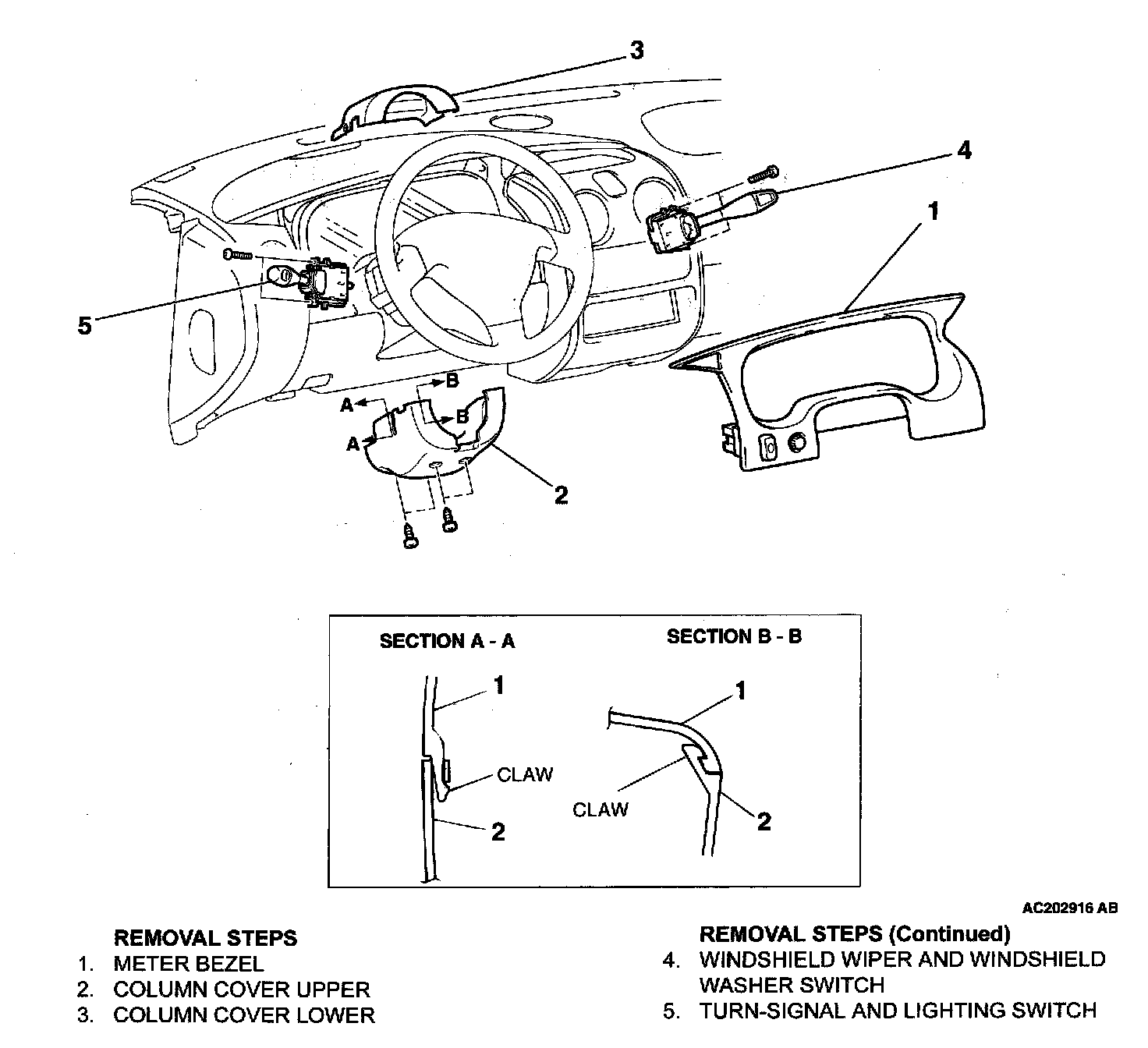 3
4
1
5
B
A
B
A
2

SECTION A - A
1
CLAW
2

SECTION B - B
1
CLAW
2

AC202916 AB

REMOVAL STEPS
1. METER BEZEL
2. COLUMN COVER UPPER
3. COLUMN COVER LOWER

REMOVAL STEPS (Continued)
4. WINDSHIELD WIPER AND WINDSHIELD WASHER SWITCH
5. TURN-SIGNAL AND LIGHTING SWITCH