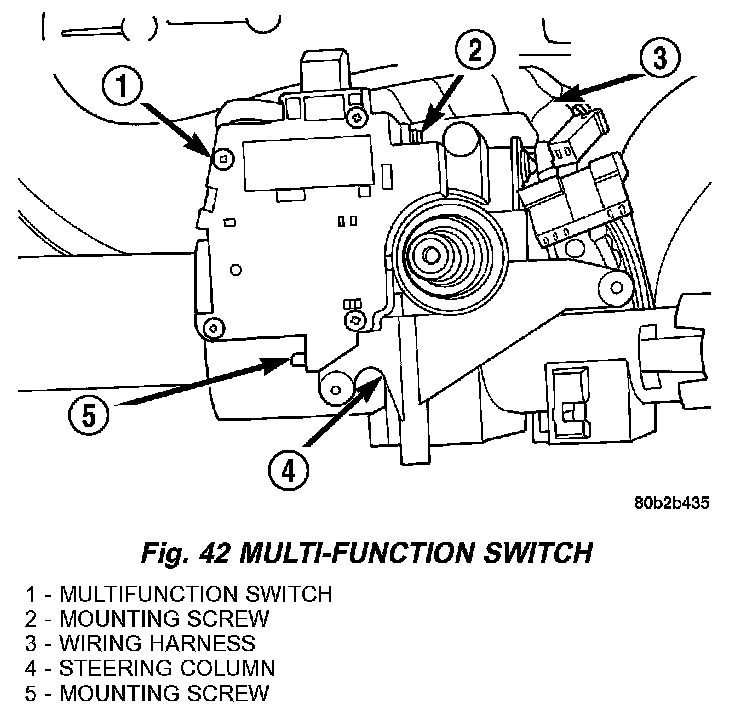 1
2
3
5
4
80b2b435

Fig. 42 MULTI-FUNCTION SWITCH

1 - MULTIFUNCTION SWITCH
2 - MOUNTING SCREW
3 - WIRING HARNESS
4 - STEERING COLUMN
5 - MOUNTING SCREW