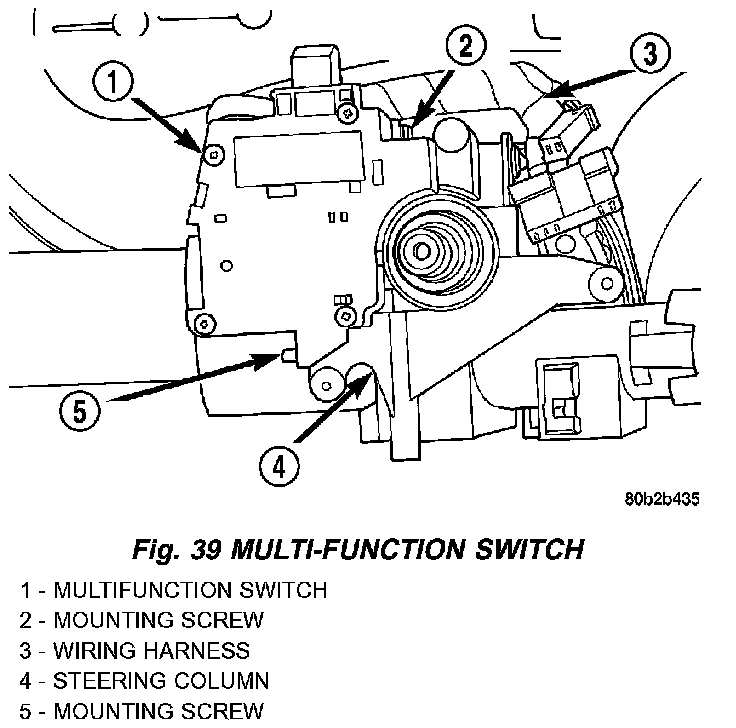 1
2
3
5
4

80b2b435

Fig. 39 MULTI-FUNCTION SWITCH

1 - MULTIFUNCTION SWITCH
2 - MOUNTING SCREW
3 - WIRING HARNESS
4 - STEERING COLUMN
5 - MOUNTING SCREW