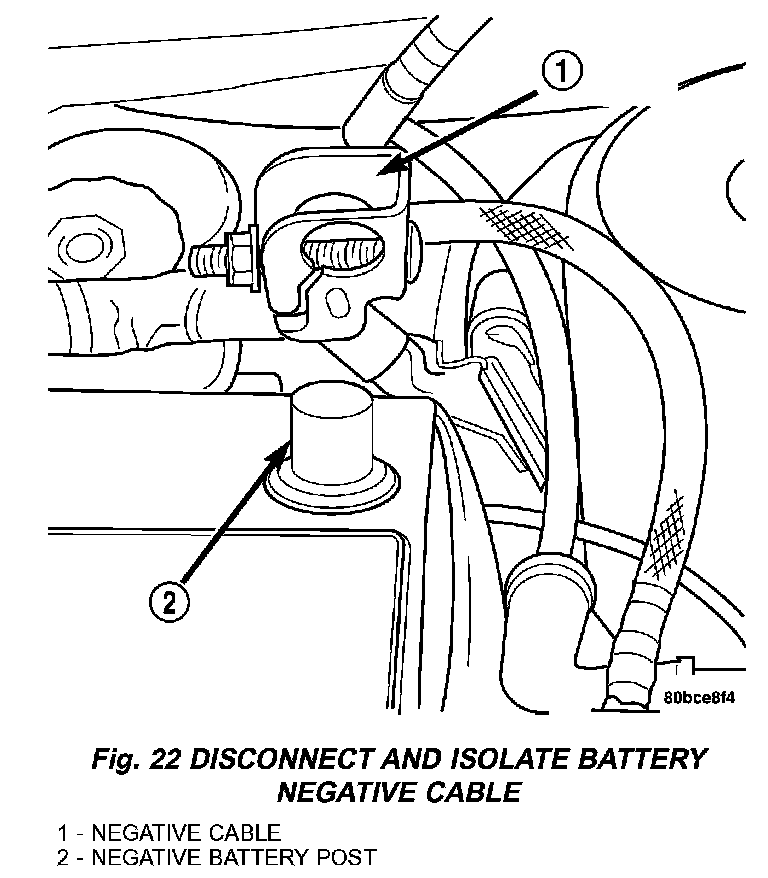 1

2

80bce8f4

Fig. 22 DISCONNECT AND ISOLATE BATTERY NEGATIVE CABLE

1 - NEGATIVE CABLE
2 - NEGATIVE BATTERY POST