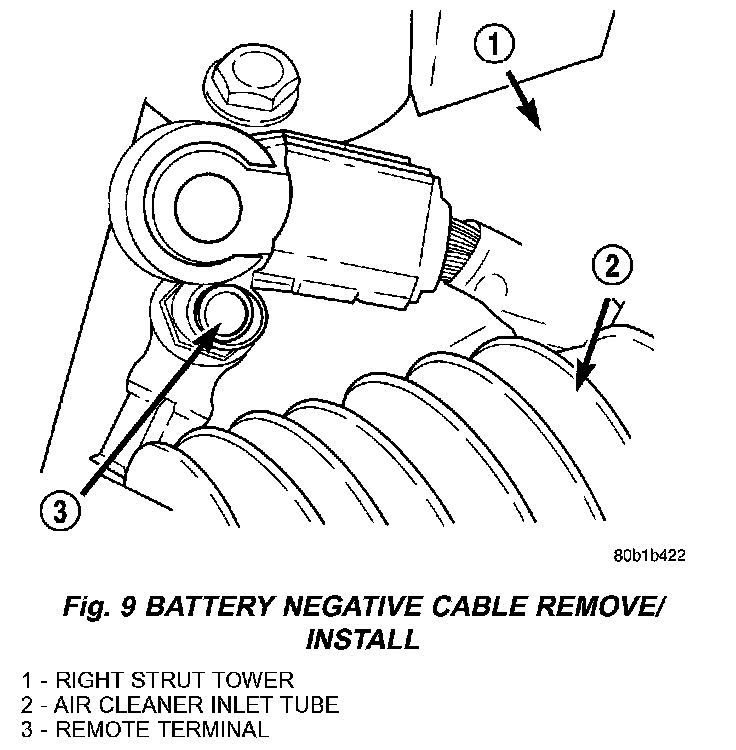 1

2

3

80b1b422

Fig. 9 BATTERY NEGATIVE CABLE REMOVE/ INSTALL

1 - RIGHT STRUT TOWER
2 - AIR CLEANER INLET TUBE
3 - REMOTE TERMINAL