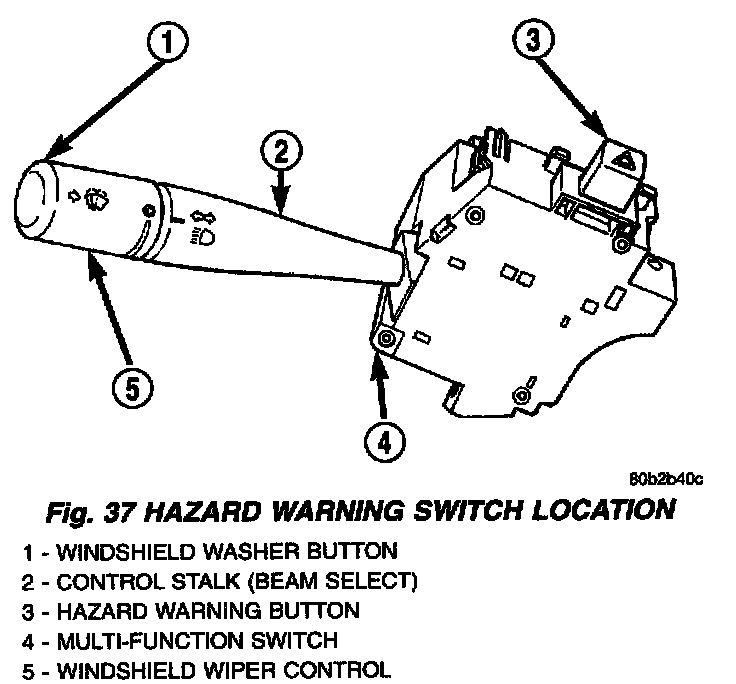 1

2

3

4

5

80b2b40c

Fig. 37 HAZARD WARNING SWITCH LOCATION

1 - WINDSHIELD WASHER BUTTON
2 - CONTROL STALK (BEAM SELECT)
3 - HAZARD WARNING BUTTON
4 - MULTI-FUNCTION SWITCH
5 - WINDSHIELD WIPER CONTROL