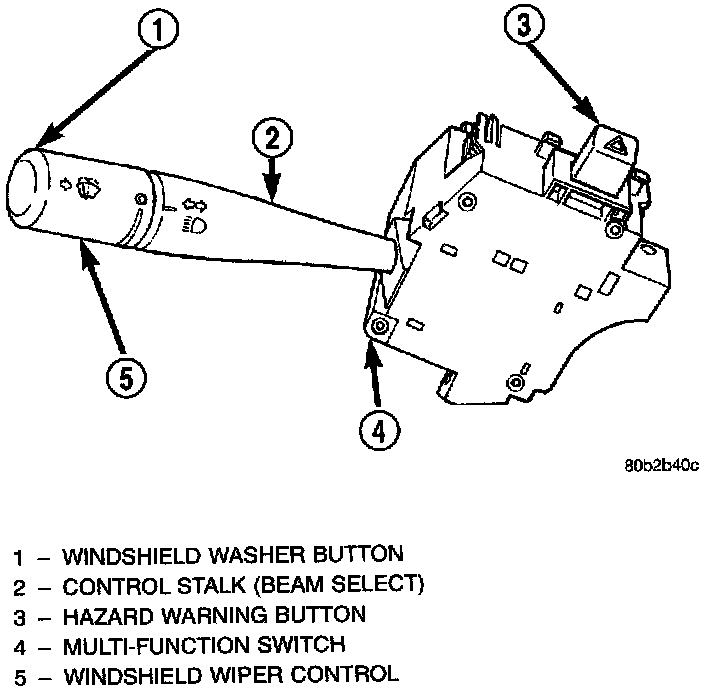 1

3

2

5

4

80b2b40c

1 – WINDSHIELD WASHER BUTTON
2 – CONTROL STALK (BEAM SELECT)
3 – HAZARD WARNING BUTTON
4 – MULTI-FUNCTION SWITCH
5 – WINDSHIELD WIPER CONTROL