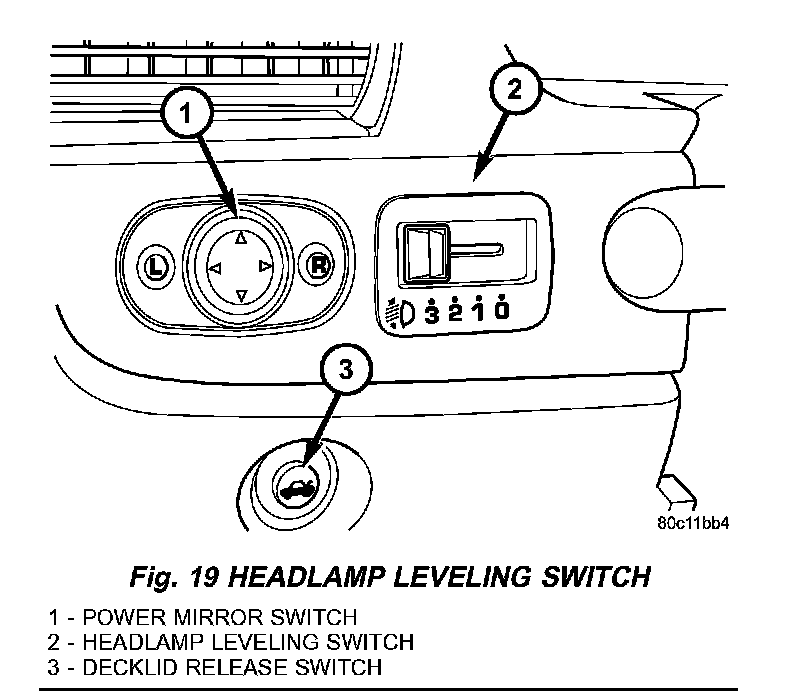 1

2

L

R

3 2 1 0

3

80c11bb4

Fig. 19 HEADLAMP LEVELING SWITCH

1 - POWER MIRROR SWITCH
2 - HEADLAMP LEVELING SWITCH
3 - DECKLID RELEASE SWITCH