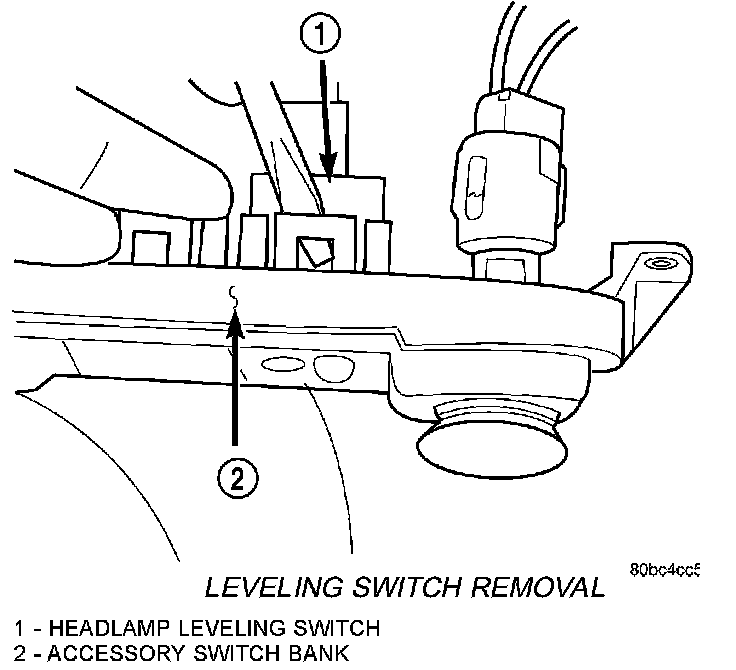 1

2

80bc4cc5

LEVELING SWITCH REMOVAL

1 - HEADLAMP LEVELING SWITCH
2 - ACCESSORY SWITCH BANK