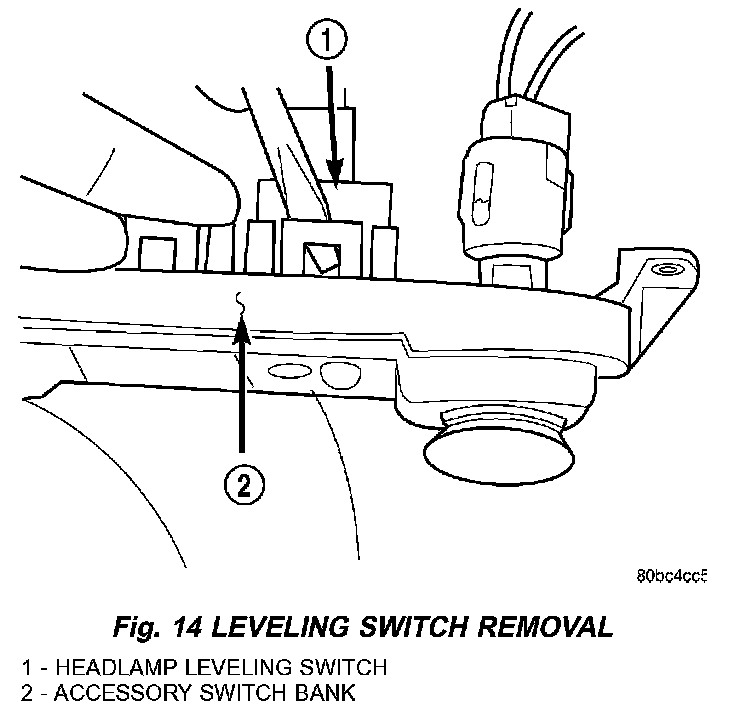 1

2

80bc4cc5

Fig. 14 LEVELING SWITCH REMOVAL

1 - HEADLAMP LEVELING SWITCH
2 - ACCESSORY SWITCH BANK