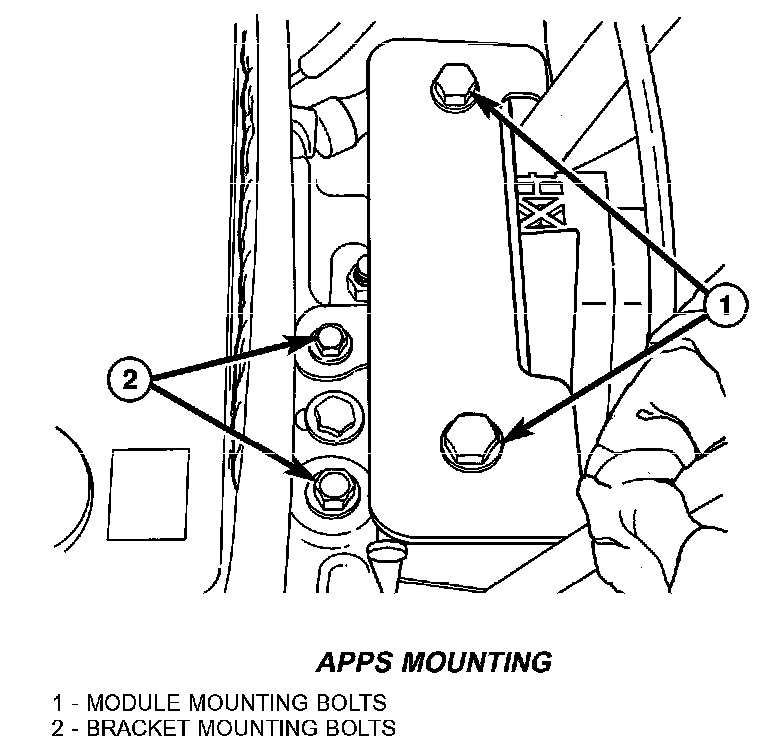 1

2

APPS MOUNTING

1 - MODULE MOUNTING BOLTS
2 - BRACKET MOUNTING BOLTS