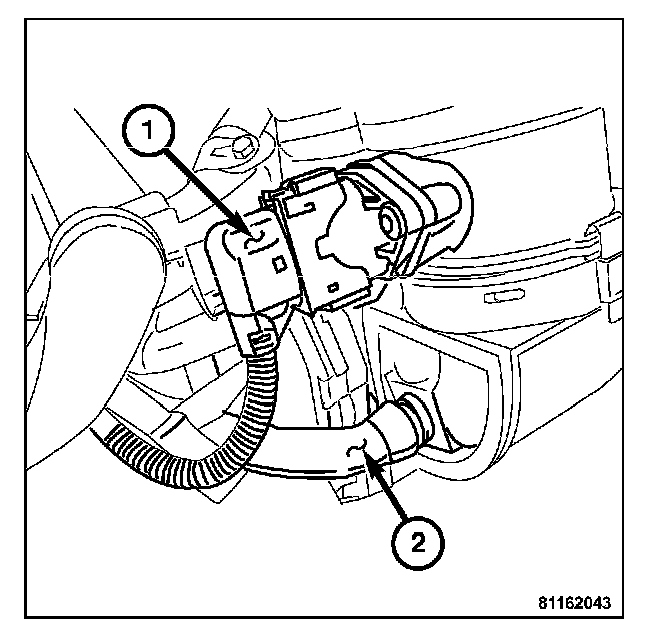 1
2
81162043