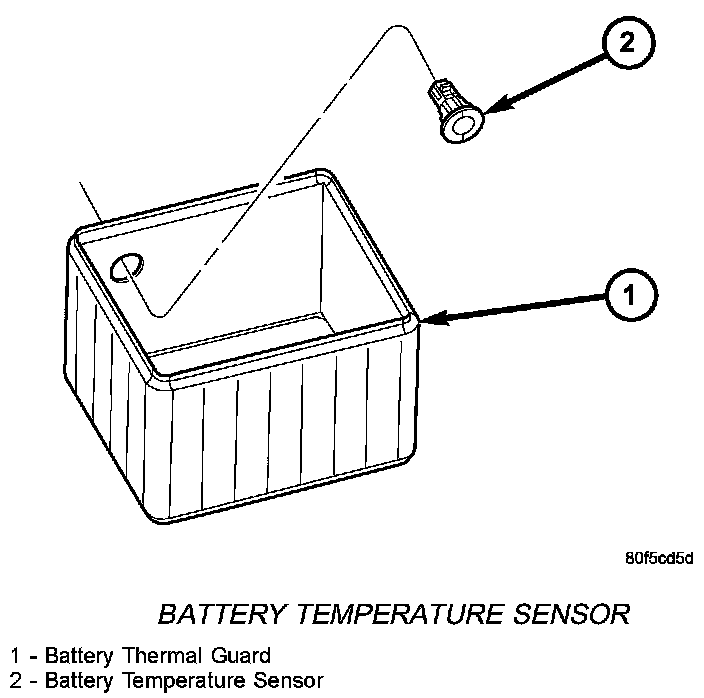 2

1

80f5cd5d

BATTERY TEMPERATURE SENSOR

1 - Battery Thermal Guard
2 - Battery Temperature Sensor