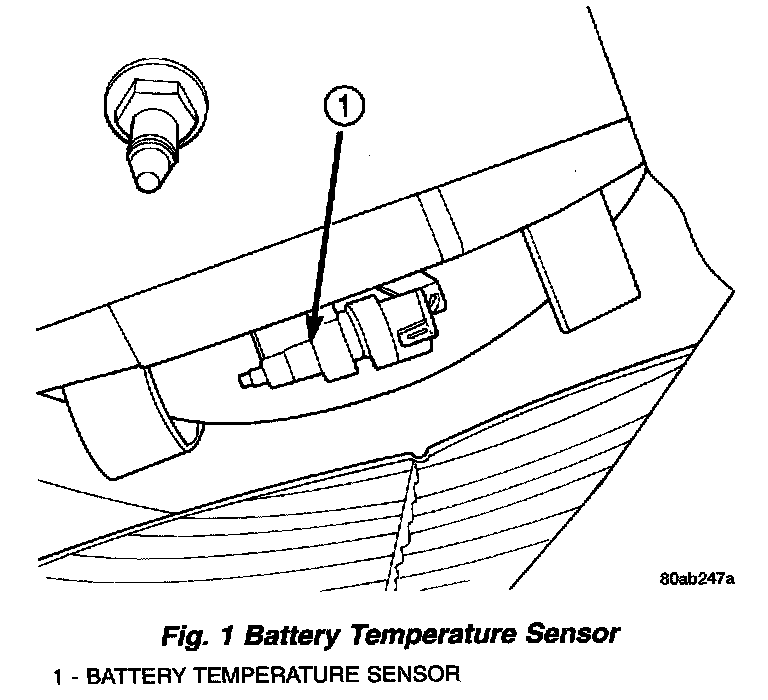 1

80ab247a

Fig. 1 Battery Temperature Sensor

1 - BATTERY TEMPERATURE SENSOR