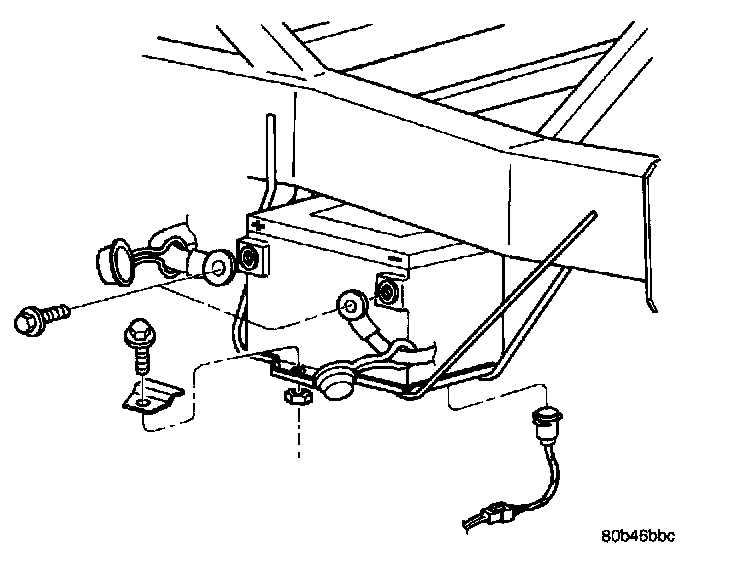 80b46bbc