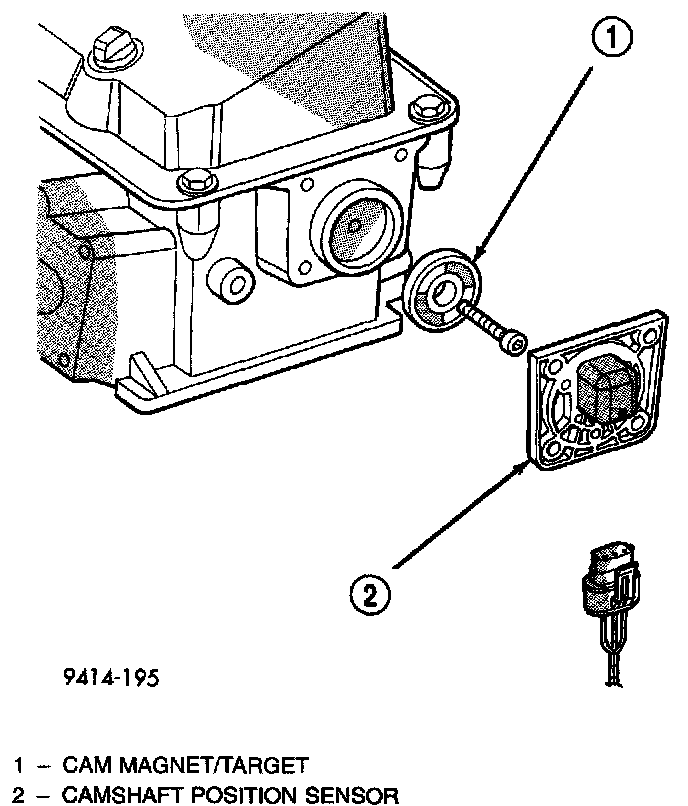 1

2

9414-195

1 – CAM MAGNET/TARGET
2 – CAMSHAFT POSITION SENSOR