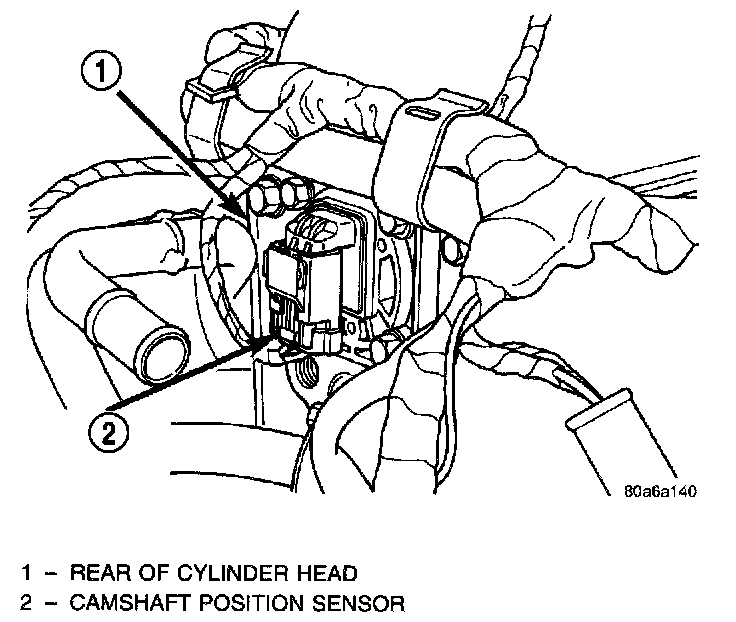 1

2

80a6a140

1 – REAR OF CYLINDER HEAD
2 – CAMSHAFT POSITION SENSOR