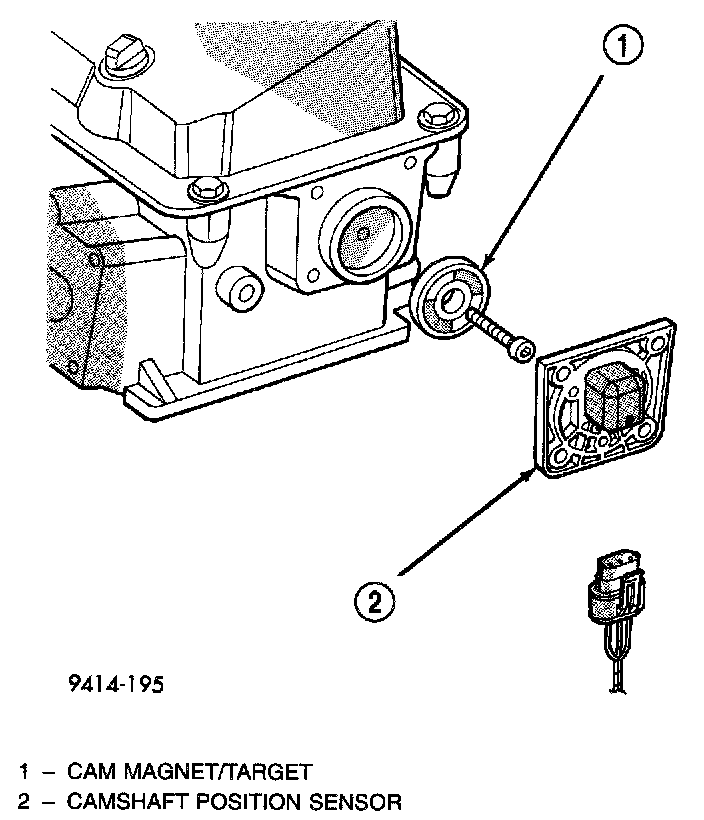 1

2

9414-195

1 – CAM MAGNET/TARGET
2 – CAMSHAFT POSITION SENSOR