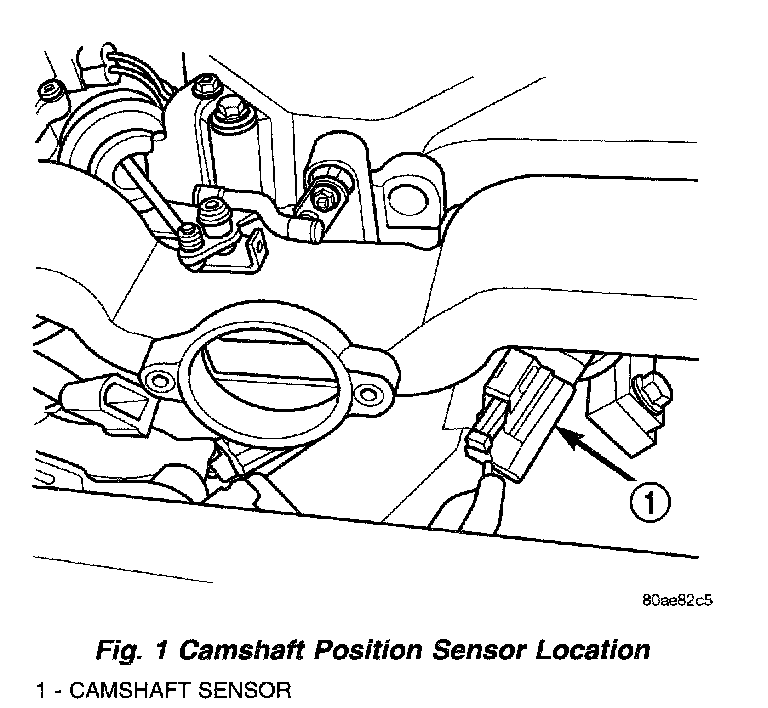 1

80ae82c5

Fig. 1 Camshaft Position Sensor Location

1 - CAMSHAFT SENSOR