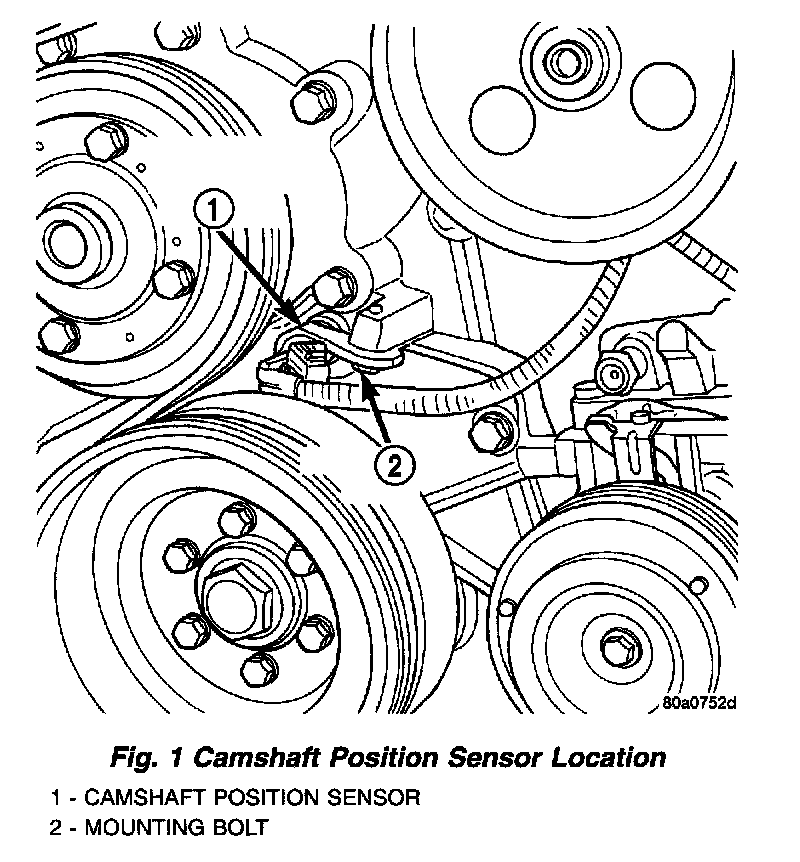 1

2

80a0752d

Fig. 1 Camshaft Position Sensor Location

1 - CAMSHAFT POSITION SENSOR

2 - MOUNTING BOLT