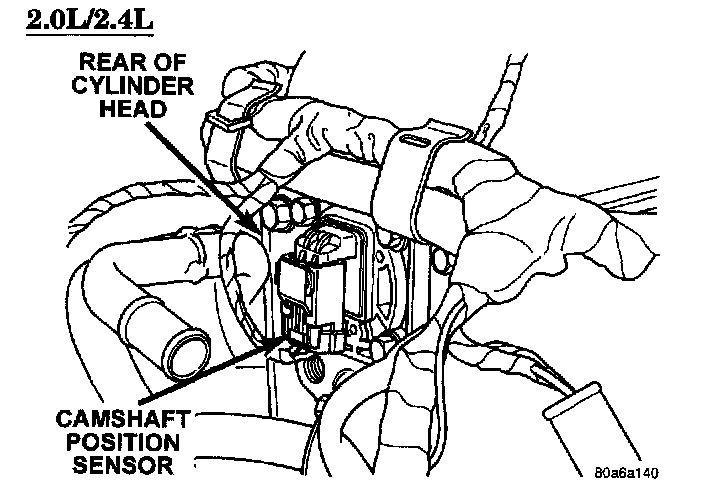 2.0L/2.4L

REAR OF CYLINDER HEAD

CAMSHAFT POSITION SENSOR

80a6a140