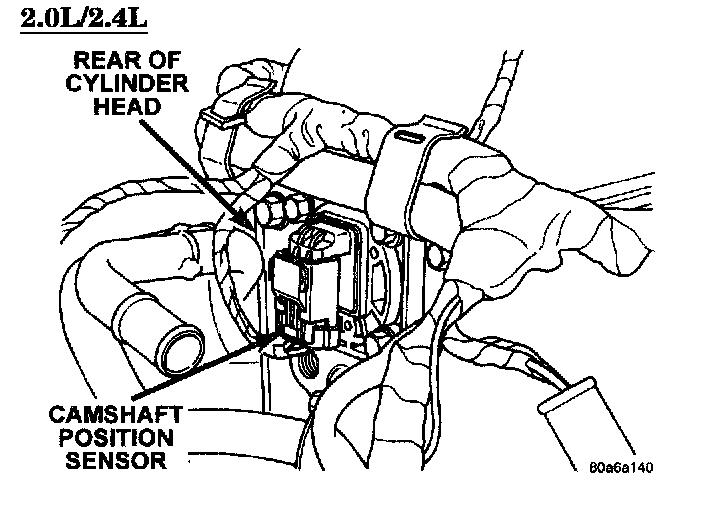 2.0L/2.4L

REAR OF CYLINDER HEAD

CAMSHAFT POSITION SENSOR

80a6a140