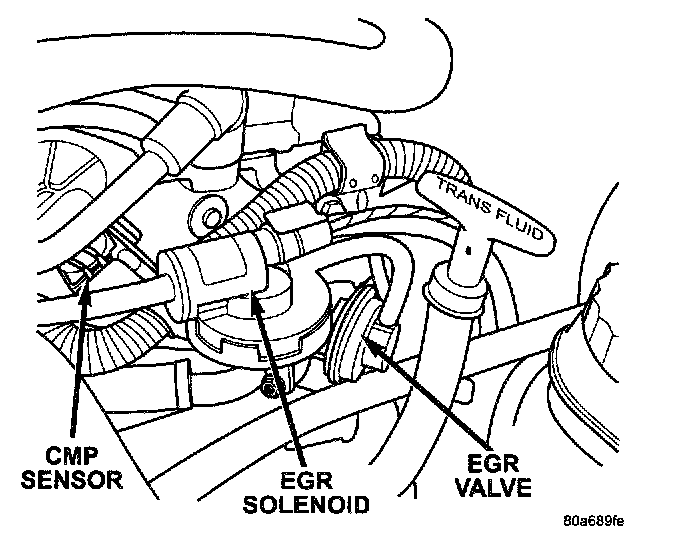 TRANS FLUID

CMP SENSOR

EGR SOLENOID

EGR VALVE

80a689fe