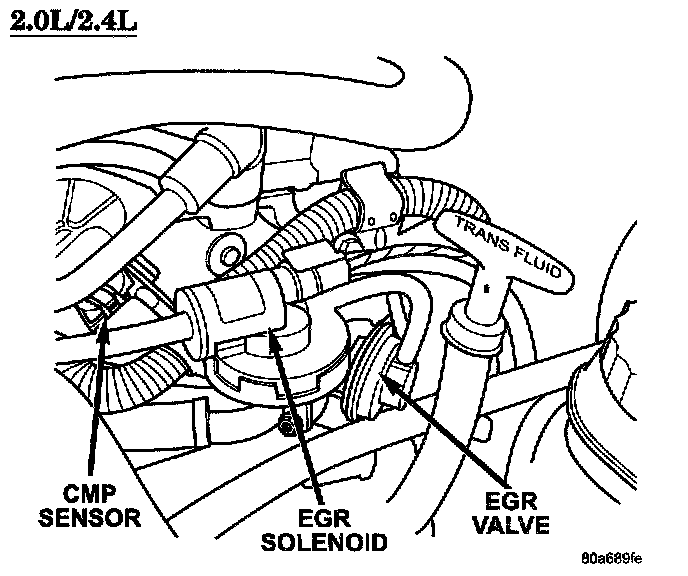 2.0L/2.4L

TRANS FLUID

CMP SENSOR

EGR SOLENOID

EGR VALVE

80a689fe