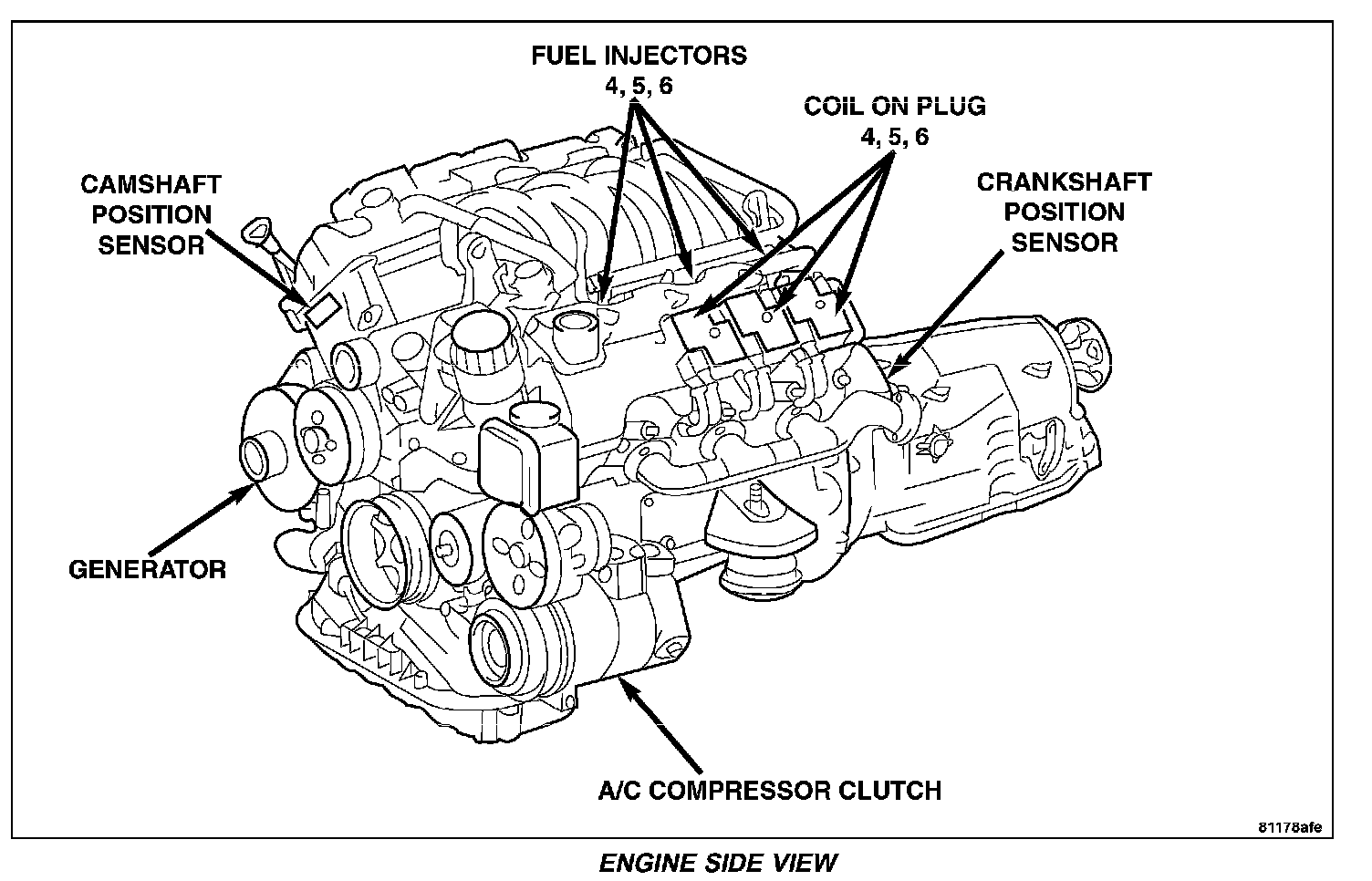 FUEL INJECTORS
4, 5, 6

COIL ON PLUG
4, 5, 6

CAMSHAFT
POSITION
SENSOR

CRANKSHAFT
POSITION
SENSOR

GENERATOR

A/C COMPRESSOR CLUTCH

81178afe

ENGINE SIDE VIEW