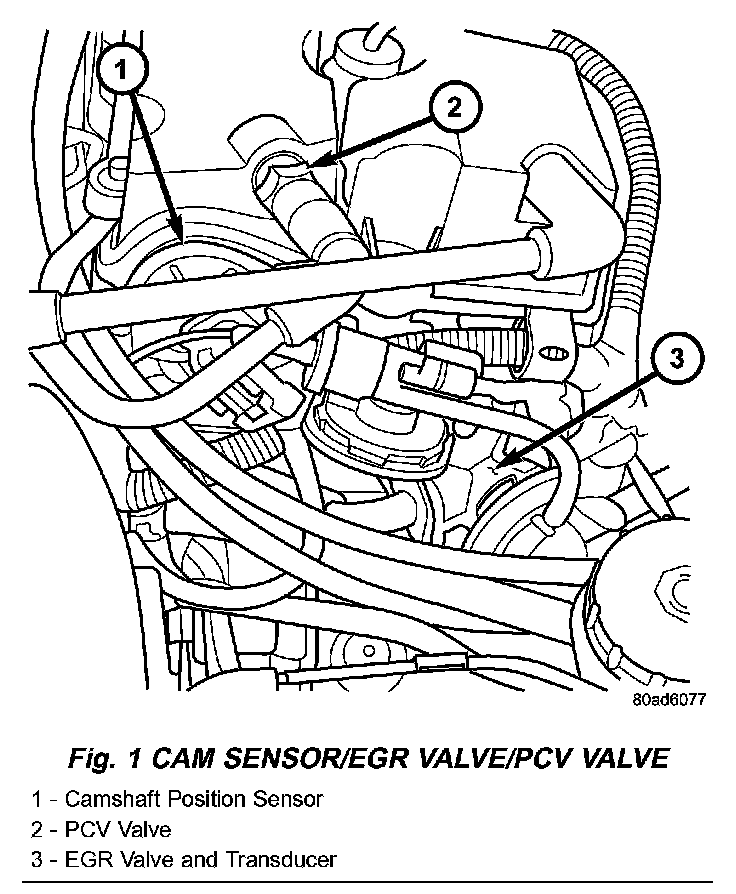 1
2
3
80ad6077

Fig. 1 CAM SENSOR/EGR VALVE/PCV VALVE

1 - Camshaft Position Sensor
2 - PCV Valve
3 - EGR Valve and Transducer