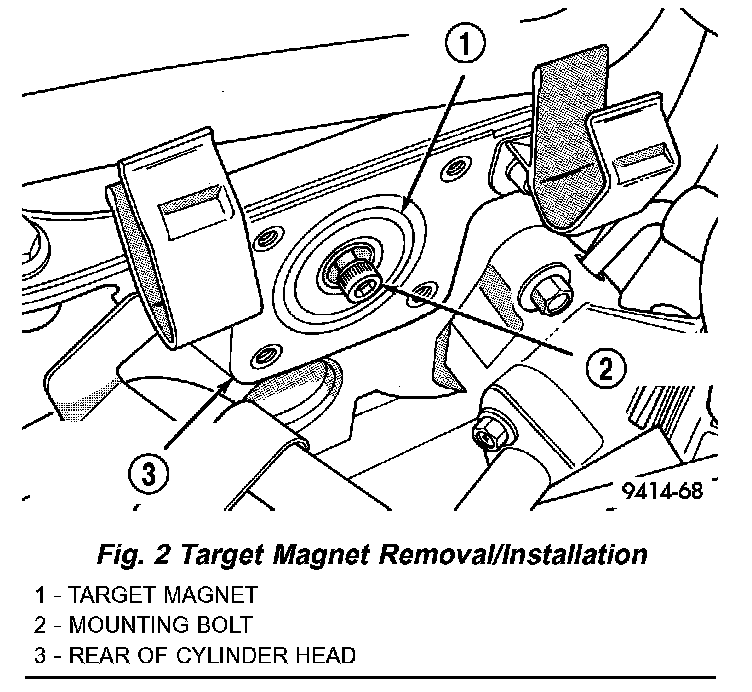 1

2

3

9414-68

Fig. 2 Target Magnet Removal/Installation

1 - TARGET MAGNET
2 - MOUNTING BOLT
3 - REAR OF CYLINDER HEAD