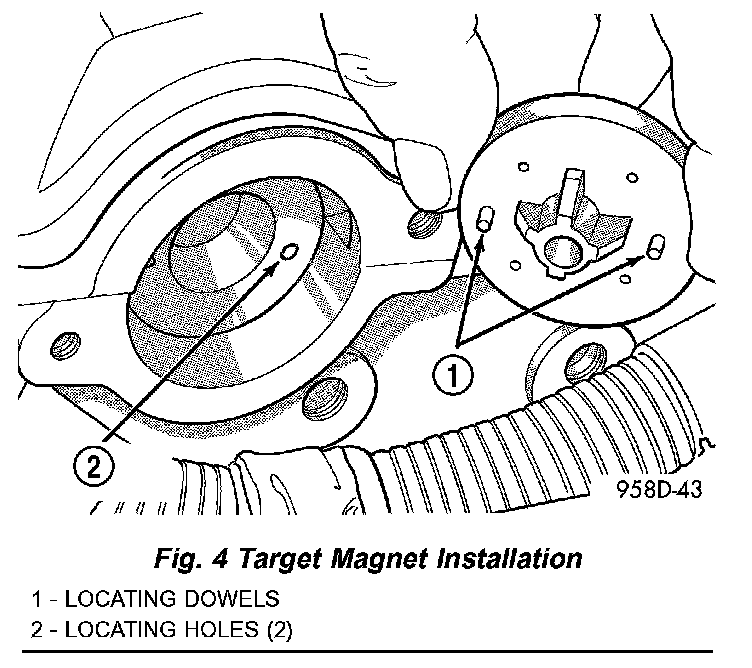 1

2

958D-43

Fig. 4 Target Magnet Installation

1 - LOCATING DOWELS
2 - LOCATING HOLES (2)