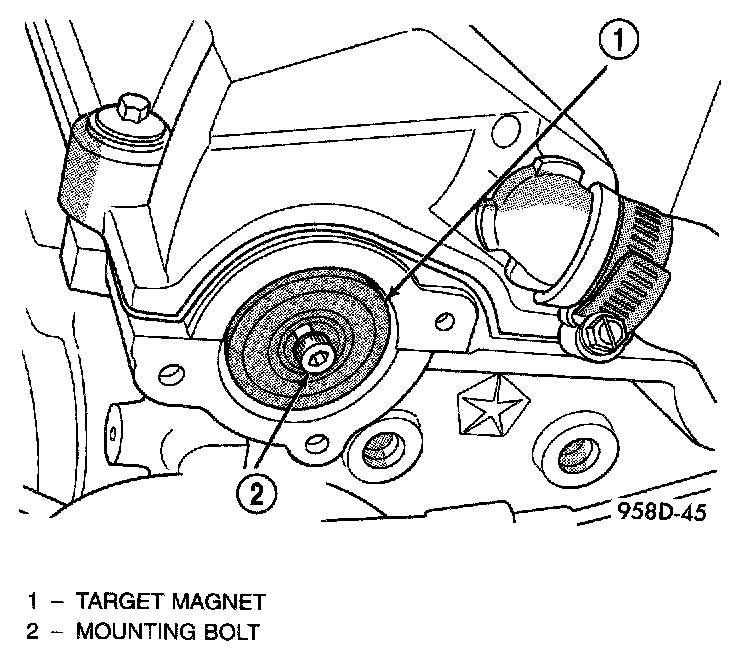 1

2

958D-45

1 – TARGET MAGNET
2 – MOUNTING BOLT