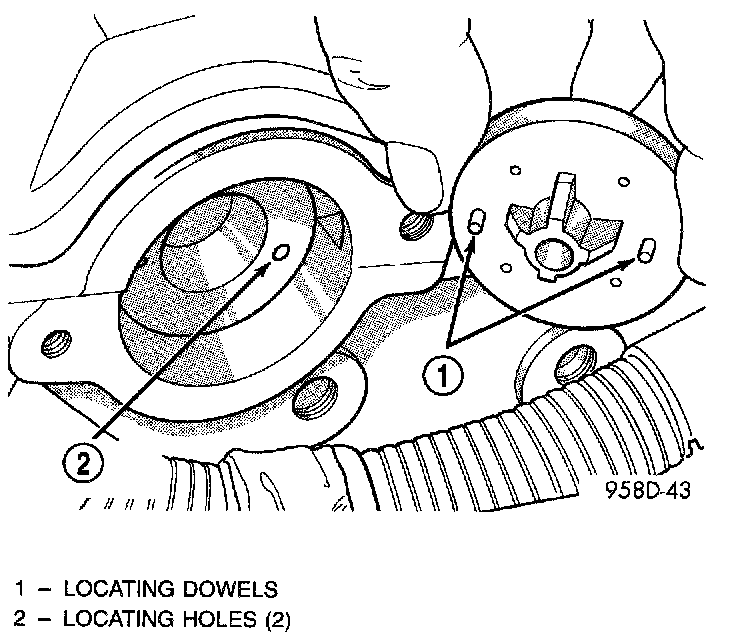 1

2

958D-43

1 – LOCATING DOWELS
2 – LOCATING HOLES (2)