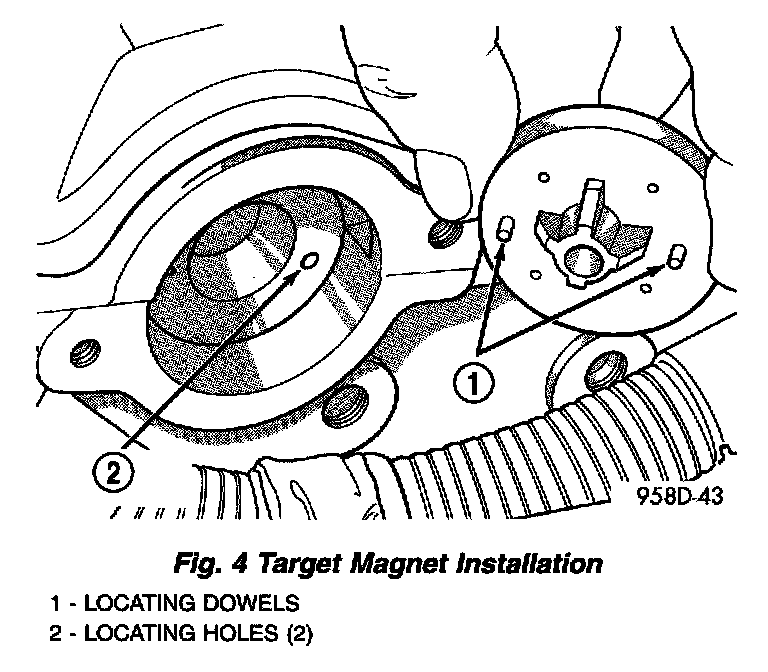 1

2

958D-43

Fig. 4 Target Magnet Installation

1 - LOCATING DOWELS
2 - LOCATING HOLES (2)