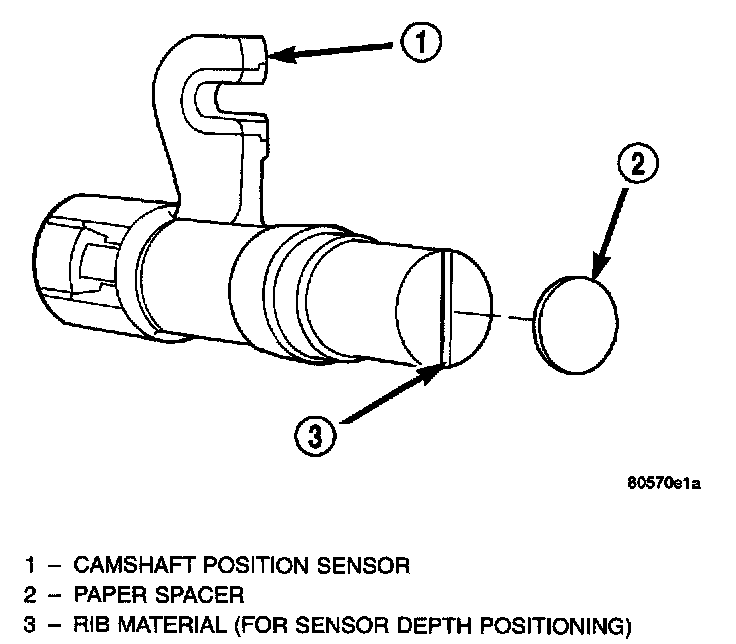 1

2

3

80570e1a

1 – CAMSHAFT POSITION SENSOR
2 – PAPER SPACER
3 – RIB MATERIAL (FOR SENSOR DEPTH POSITIONING)