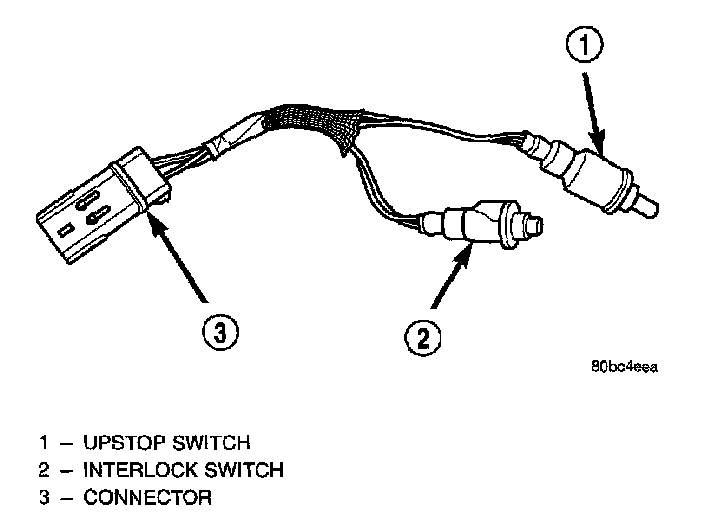 1

3

2

80bc4eea

1 – UPSTOP SWITCH
2 – INTERLOCK SWITCH
3 – CONNECTOR