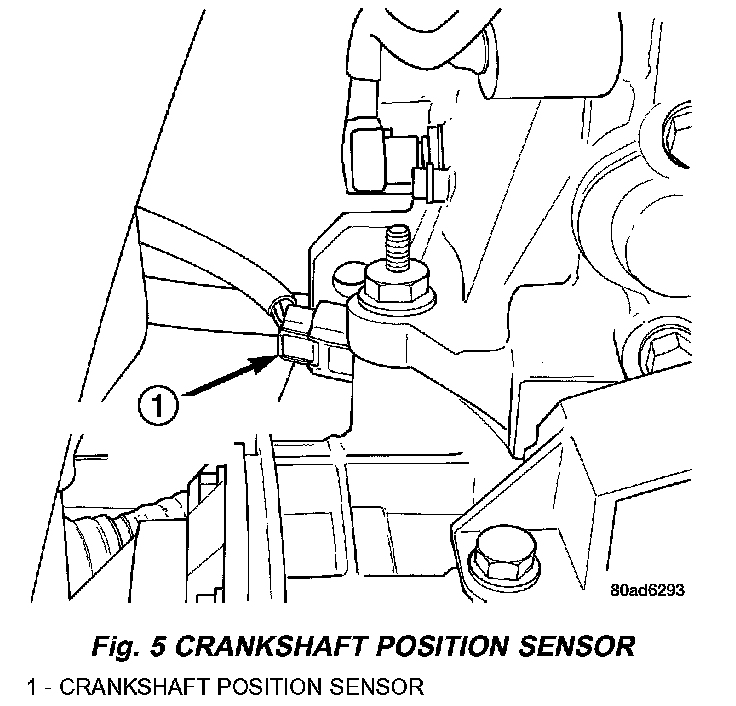 1

80ad6293

Fig. 5 CRANKSHAFT POSITION SENSOR

1 - CRANKSHAFT POSITION SENSOR