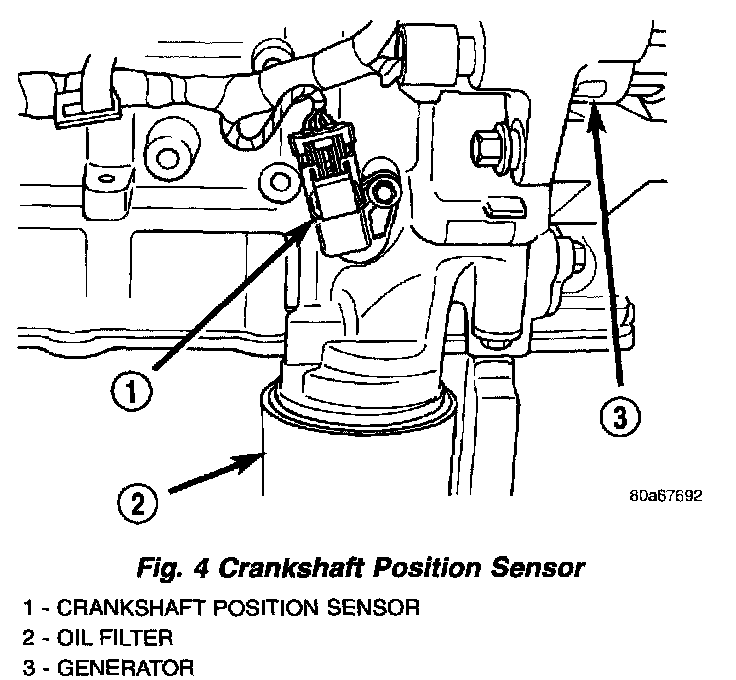 1

3

2

80a67692

Fig. 4 Crankshaft Position Sensor

1 - CRANKSHAFT POSITION SENSOR
2 - OIL FILTER
3 - GENERATOR