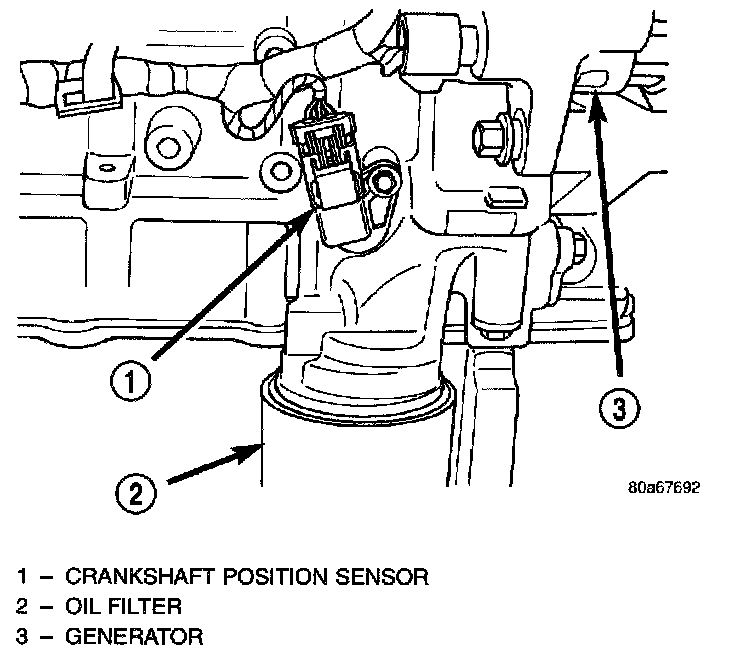 1

3

2

80a67692

1 – CRANKSHAFT POSITION SENSOR
2 – OIL FILTER
3 – GENERATOR