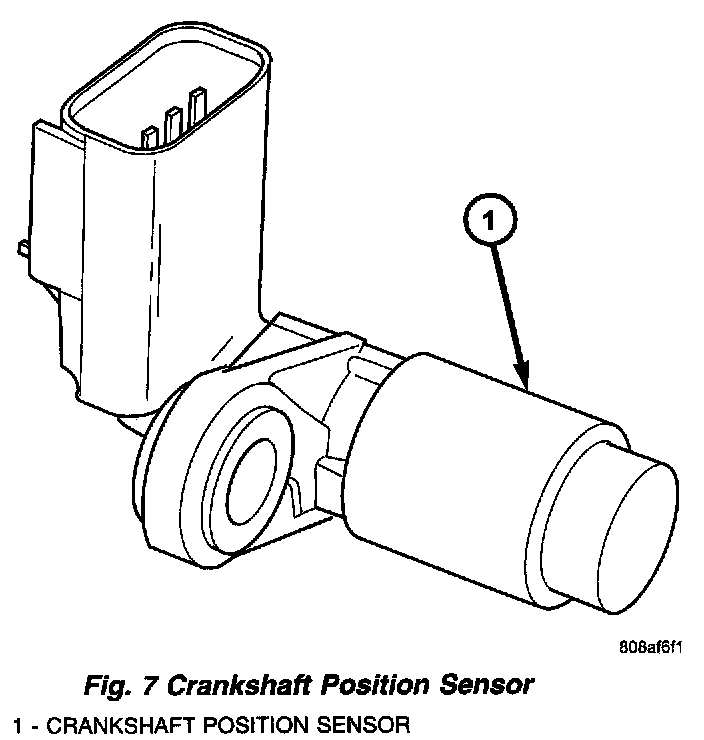 1

808af6f1

Fig. 7 Crankshaft Position Sensor

1 - CRANKSHAFT POSITION SENSOR