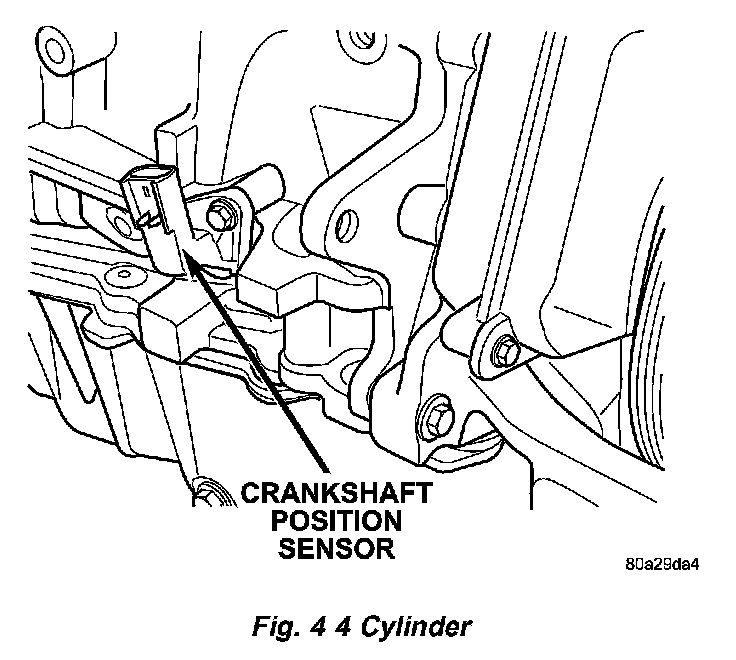 CRANKSHAFT POSITION SENSOR

80a29da4

Fig. 4 4 Cylinder