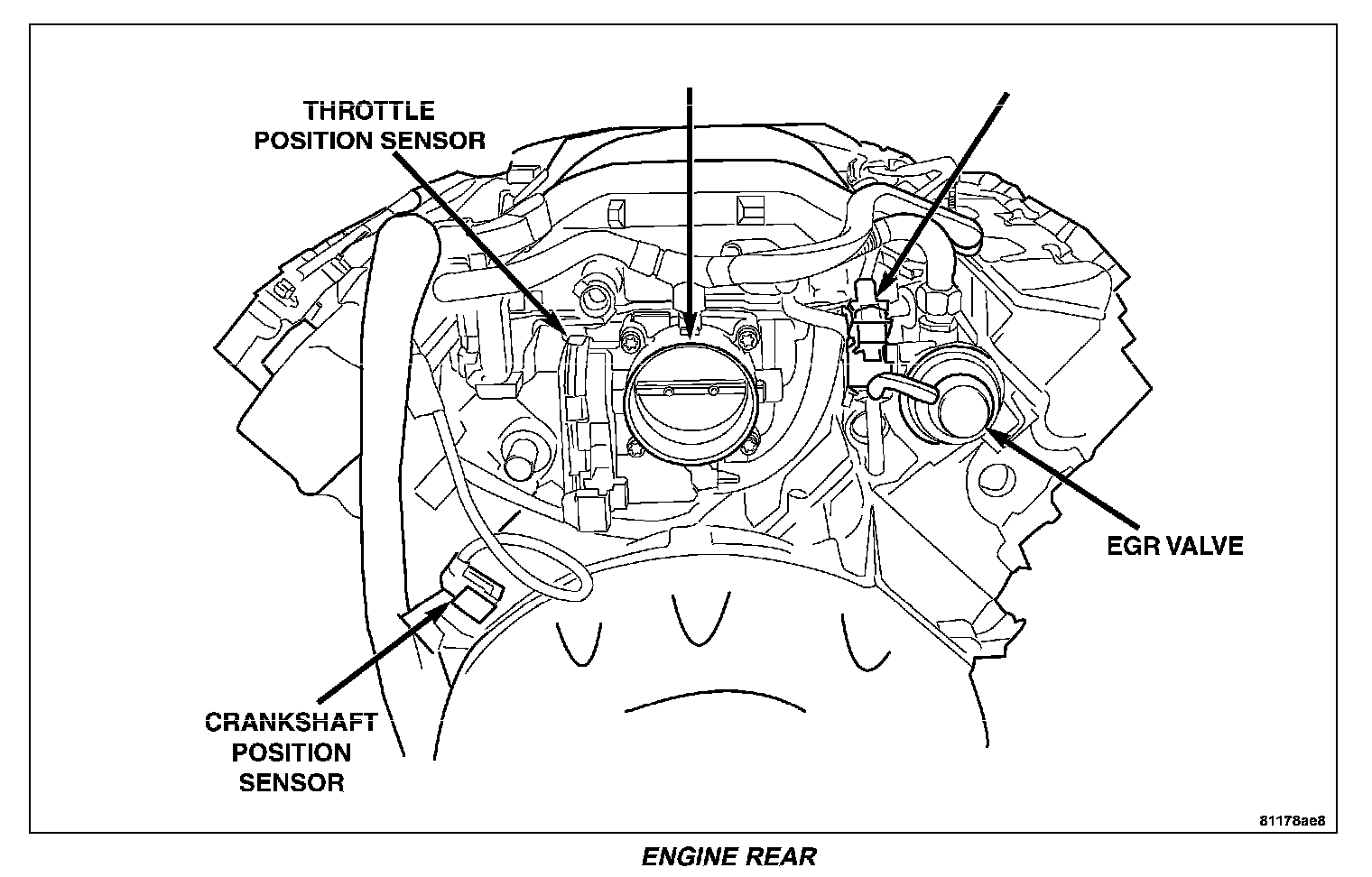 THROTTLE POSITION SENSOR

EGR VALVE

CRANKSHAFT POSITION SENSOR

81178ae8

ENGINE REAR