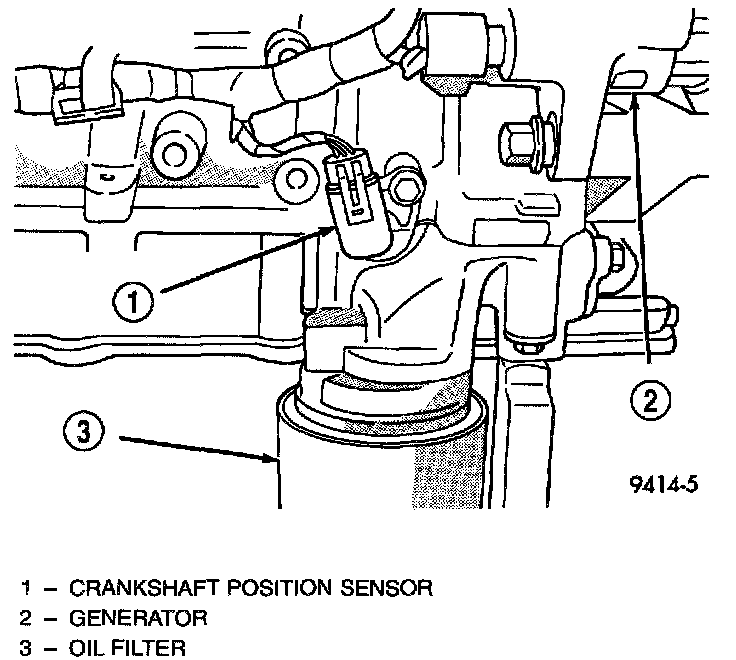 1

2

3

9414-5

1 – CRANKSHAFT POSITION SENSOR
2 – GENERATOR
3 – OIL FILTER