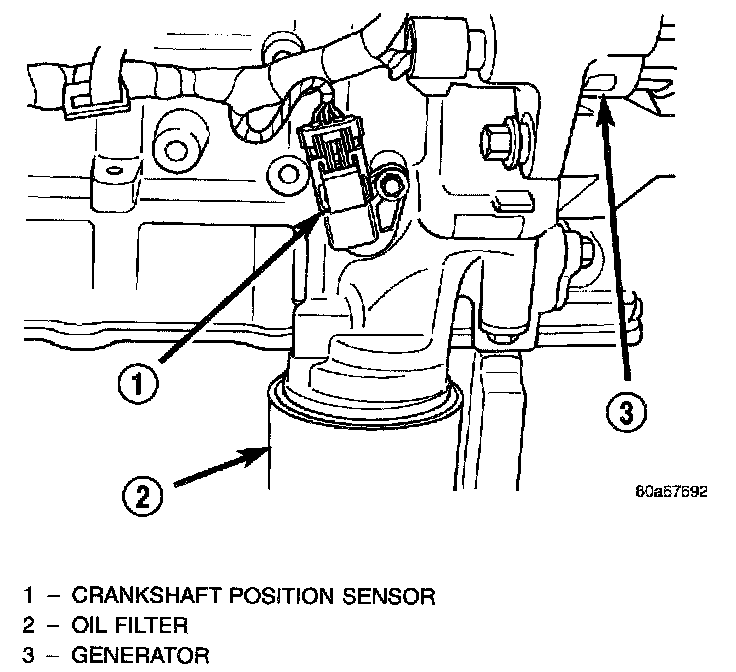 1

3

2

80a67692

1 – CRANKSHAFT POSITION SENSOR
2 – OIL FILTER
3 – GENERATOR