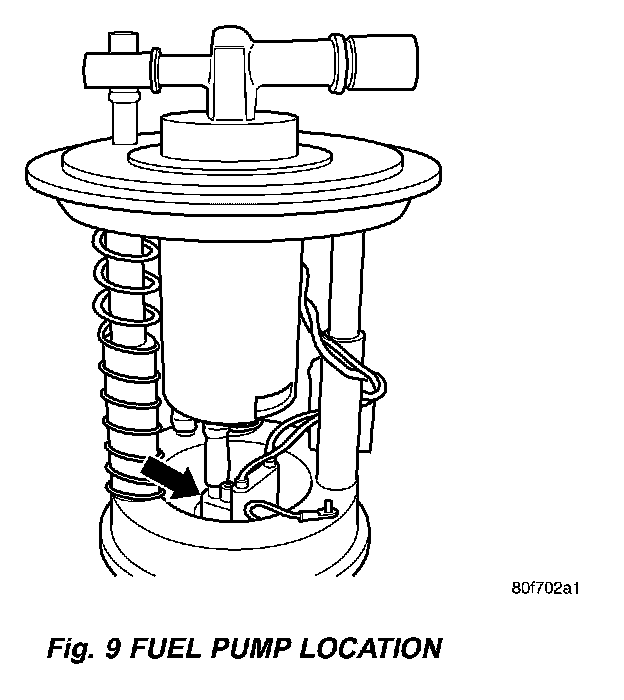 80f702a1

Fig. 9 FUEL PUMP LOCATION