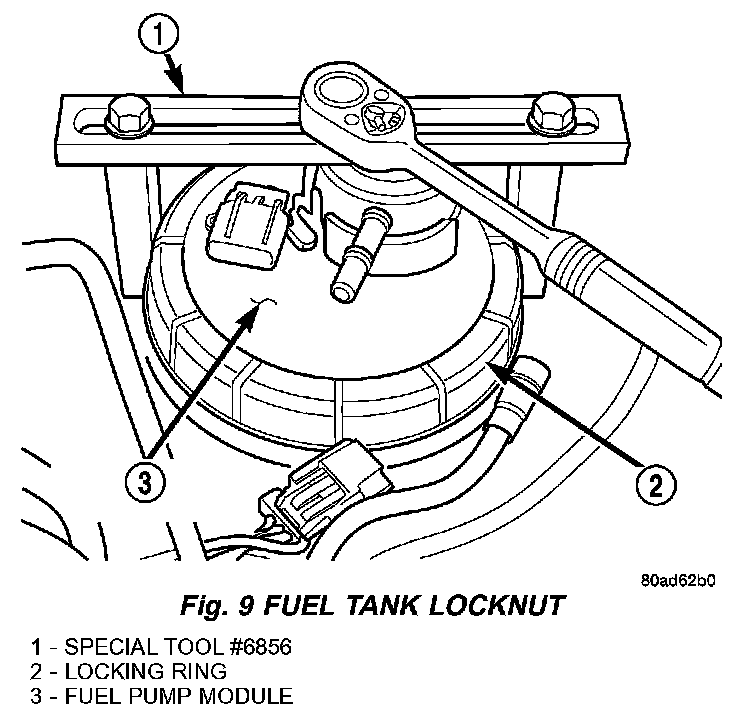 1

3

2

80ad62b0

Fig. 9 FUEL TANK LOCKNUT

1 - SPECIAL TOOL #6856
2 - LOCKING RING
3 - FUEL PUMP MODULE