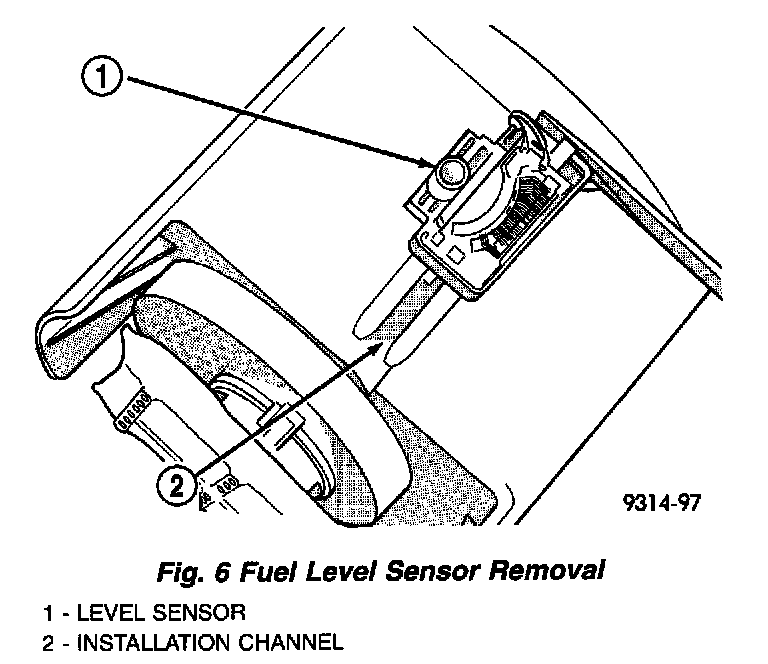 1

2

9314-97

Fig. 6 Fuel Level Sensor Removal

1 - LEVEL SENSOR
2 - INSTALLATION CHANNEL