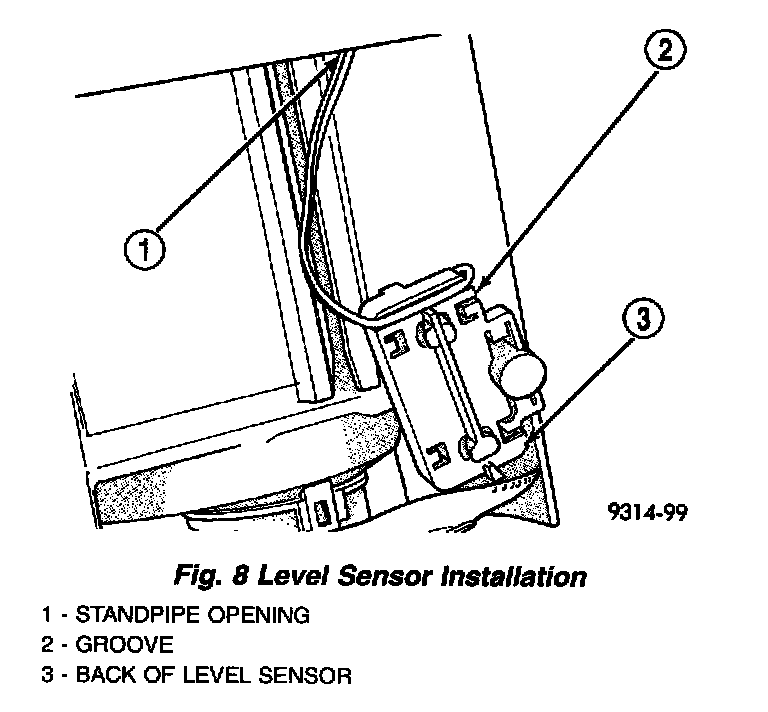 2

1

3

9314-99

Fig. 8 Level Sensor Installation

1 - STANDPIPE OPENING
2 - GROOVE
3 - BACK OF LEVEL SENSOR