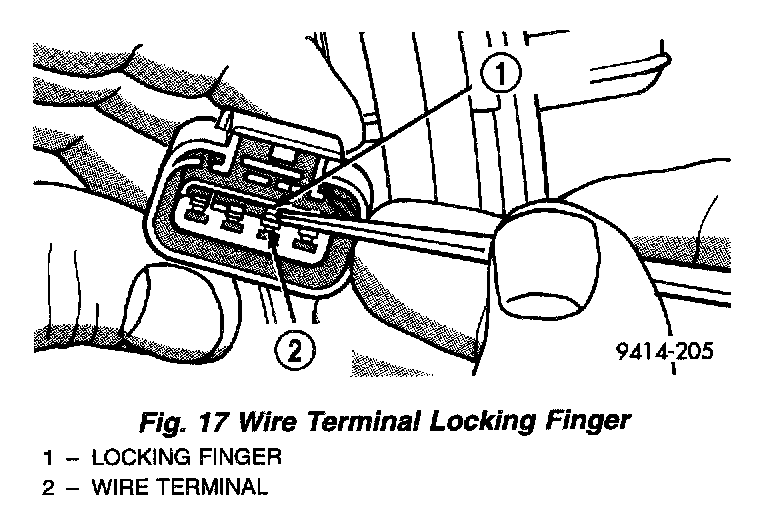 1

2

9414-205

Fig. 17 Wire Terminal Locking Finger

1 – LOCKING FINGER
2 – WIRE TERMINAL