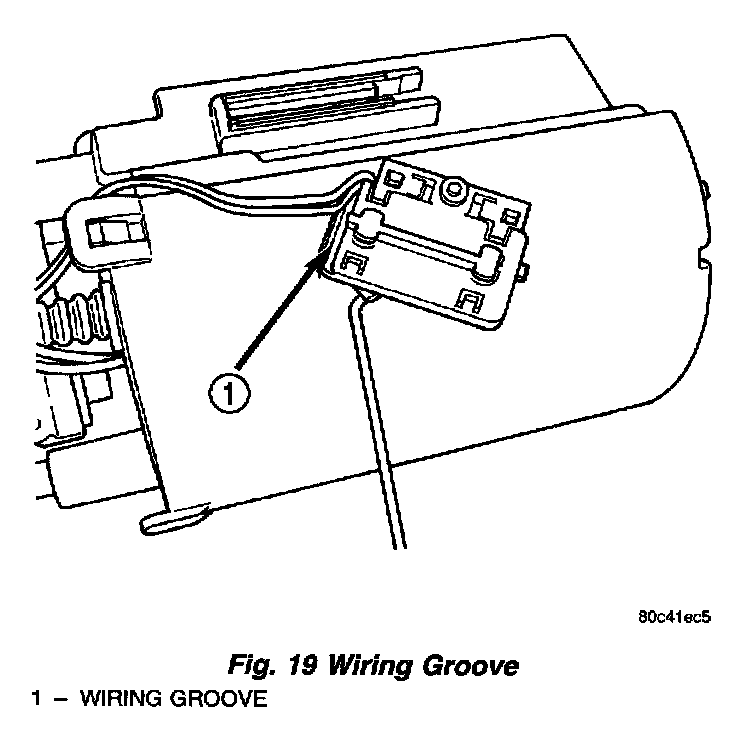 1

80c41ec5

Fig. 19 Wiring Groove
1 – WIRING GROOVE