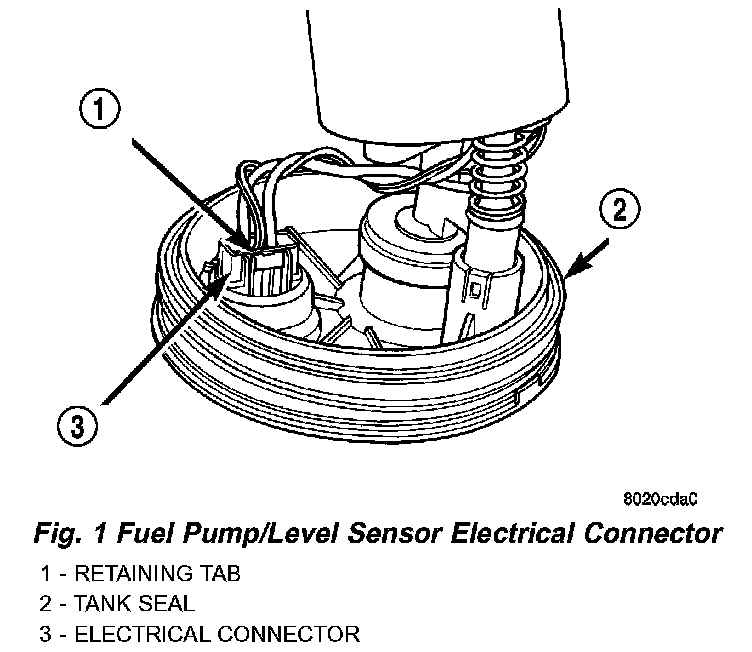 1

2

3

8020cdaC

Fig. 1 Fuel Pump/Level Sensor Electrical Connector

1 - RETAINING TAB
2 - TANK SEAL
3 - ELECTRICAL CONNECTOR