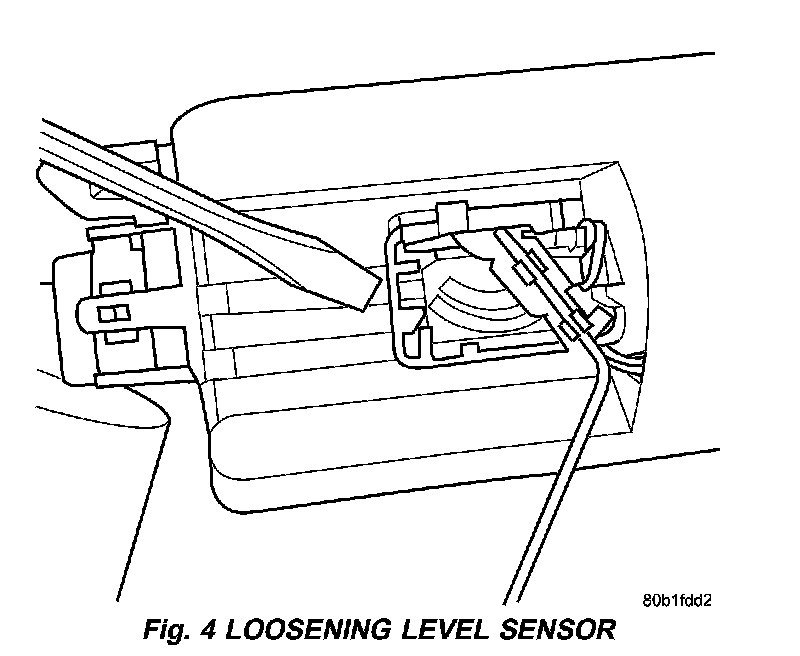 80b1fdd2
Fig. 4 LOOSENING LEVEL SENSOR